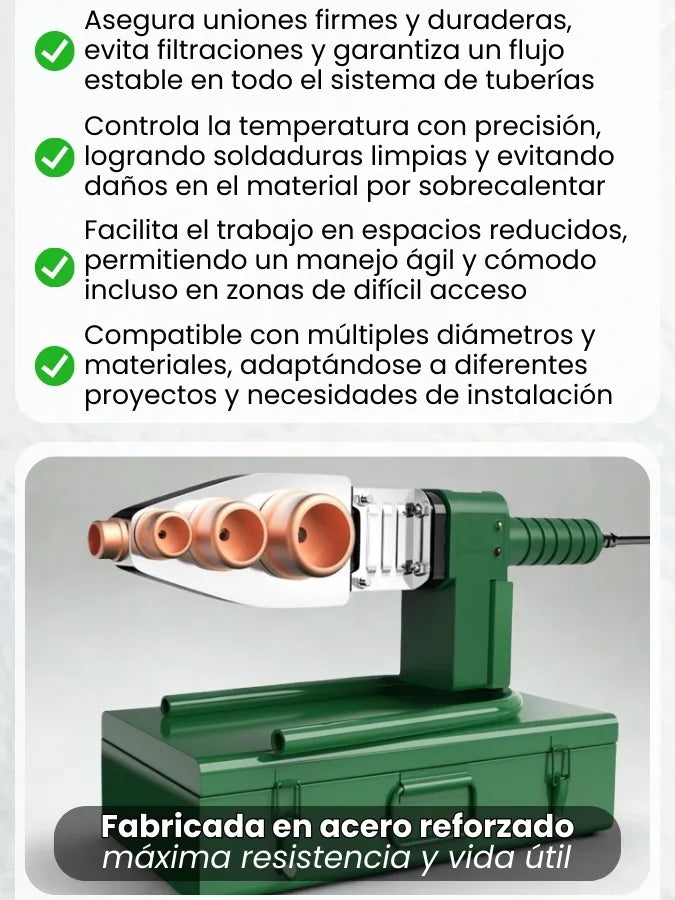 Asegura uniones firmes y duraderas, evita filtraciones y garantiza un flujo estable en todo el sistema de tuberías

Controla la temperatura con precisión, logrando soldaduras limpias y evitando daños en el material por sobrecalentar

Facilita el trabajo en espacios reducidos, permitiendo un manejo ágil y cómodo incluso en zonas de difícil acceso

Compatible con múltiples diámetros y materiales, adaptándose a diferentes proyectos y necesidades de instalación

Fabricada en acero reforzado
máxima resistencia y vida útil