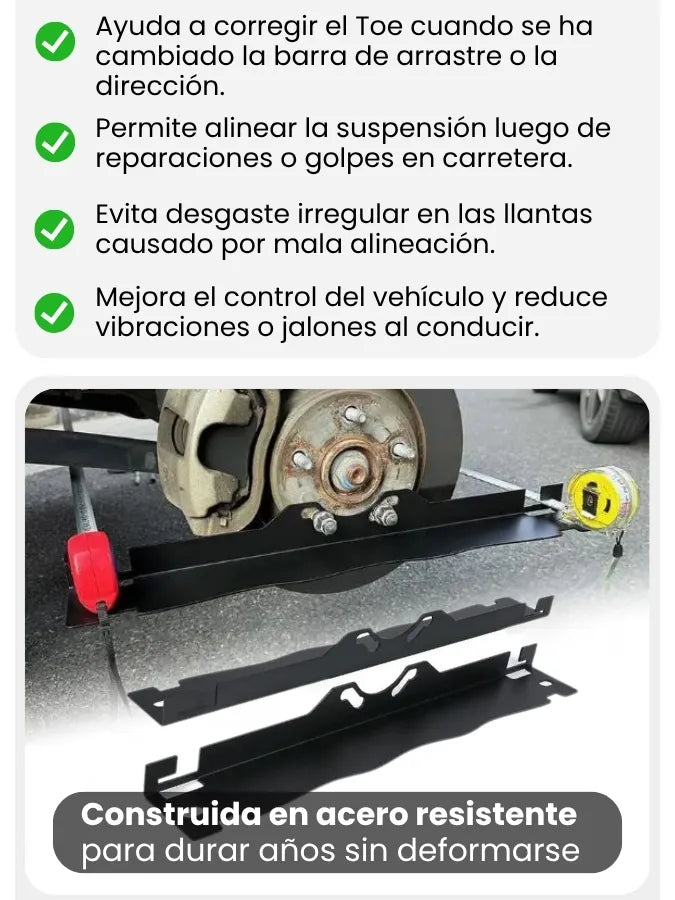 Ayuda a corregir el Toe cuando se ha cambiado la barra de arrastre o la dirección.

Permite alinear la suspensión luego de reparaciones o golpes en carretera.

Evita desgaste irregular en las llantas causado por mala alineación.

Mejora el control del vehículo y reduce vibraciones o jalones al conducir.

Construida en acero resistente
para durar años sin deformarse