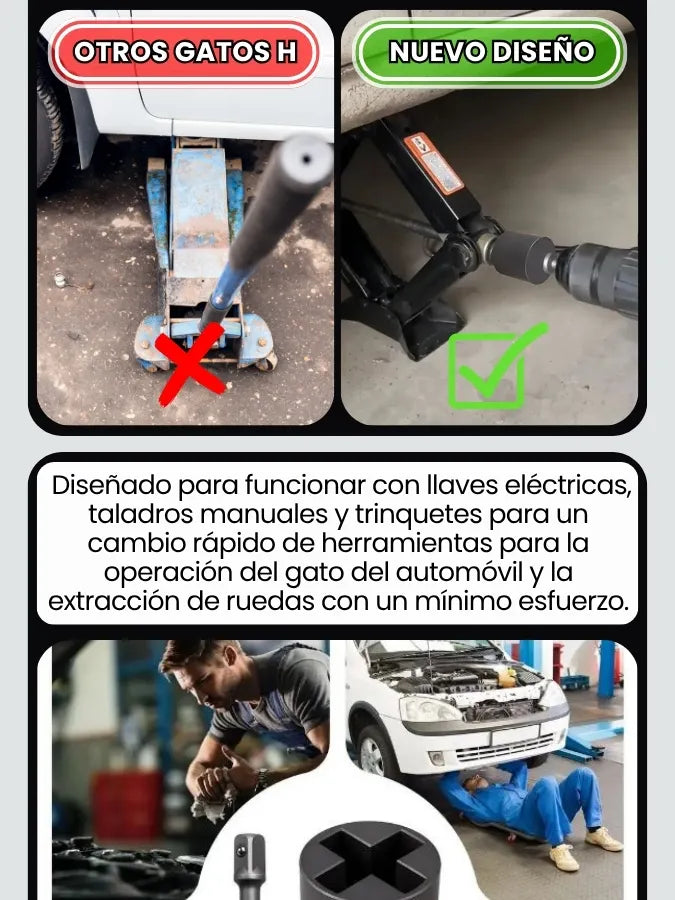 OTROS GATOS H

NUEVO DISEÑO

Diseñado para funcionar con llaves eléctricas, taladros manuales y trinquetes para un cambio rápido de herramientas para la operación del gato del automóvil y la extracción de ruedas con un mínimo esfuerzo.