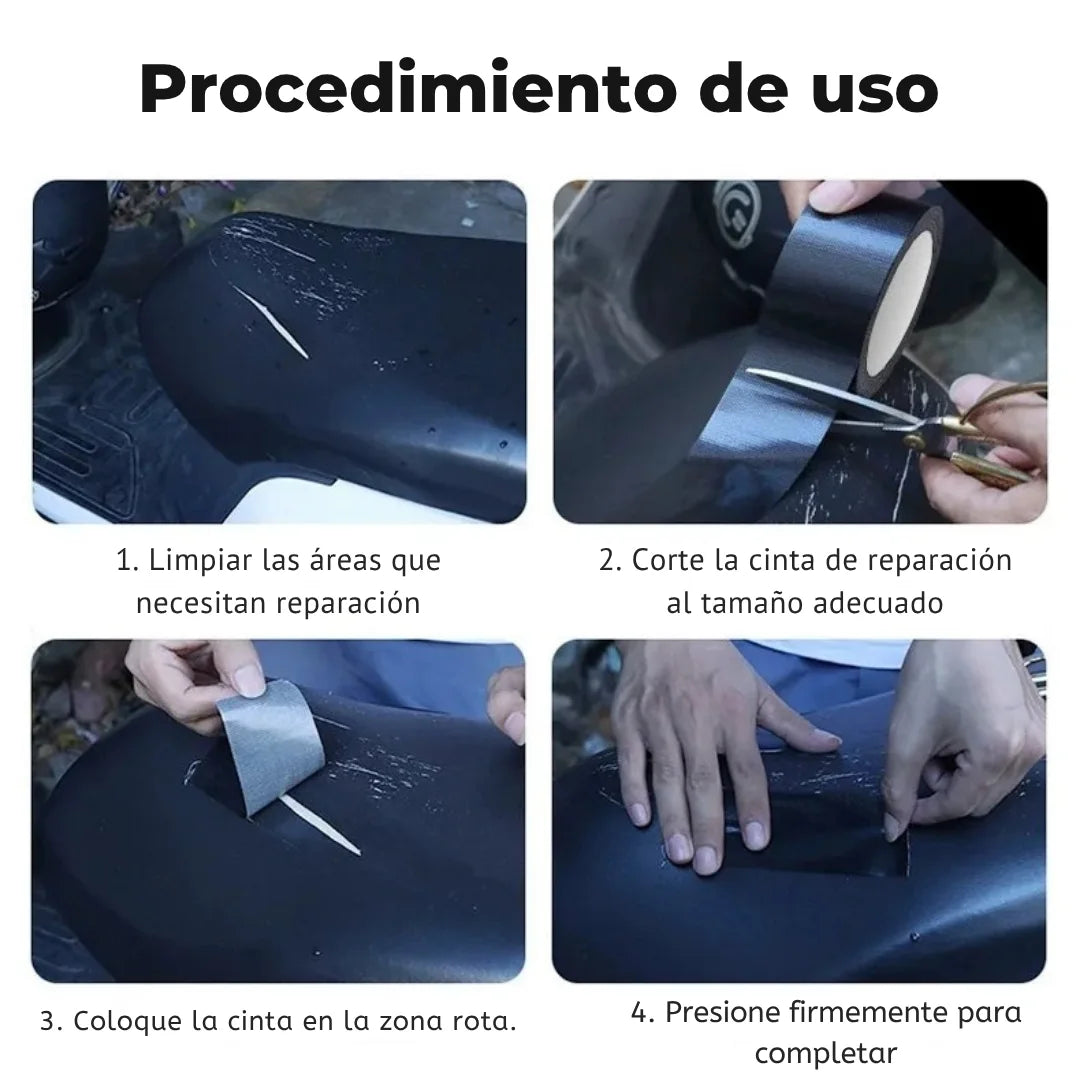 Procedimiento de uso

1. Limpiar las áreas que necesitan reparación

2. Corte la cinta de reparación al tamaño adecuado

3. Coloque la cinta en la zona rota.

4. Presione firmemente para completar