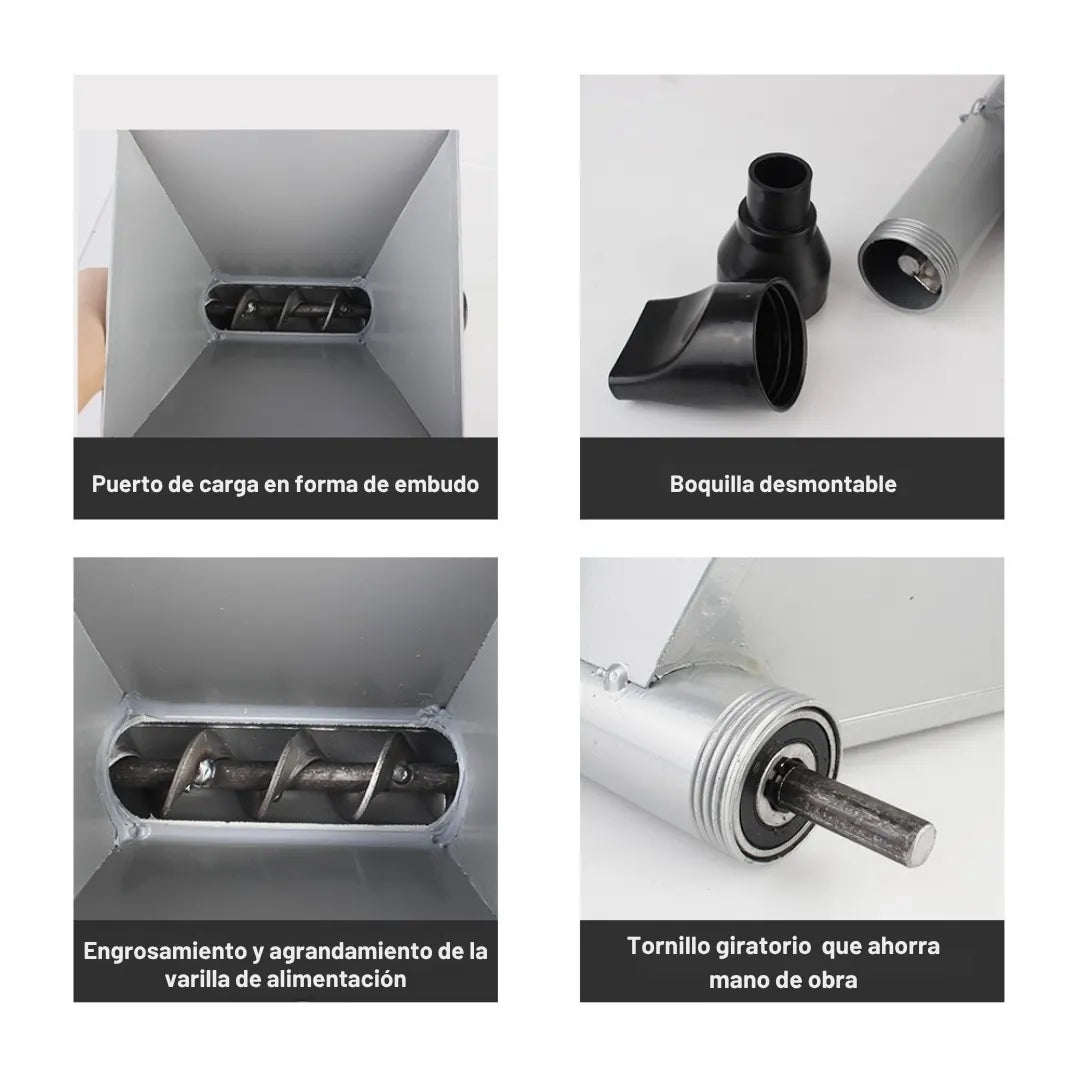 Puerto de carga en forma de embudo

Boquilla desmontable

Engrosamiento y agrandamiento de la varilla de alimentación

Tornillo giratorio  que ahorra mano de obra