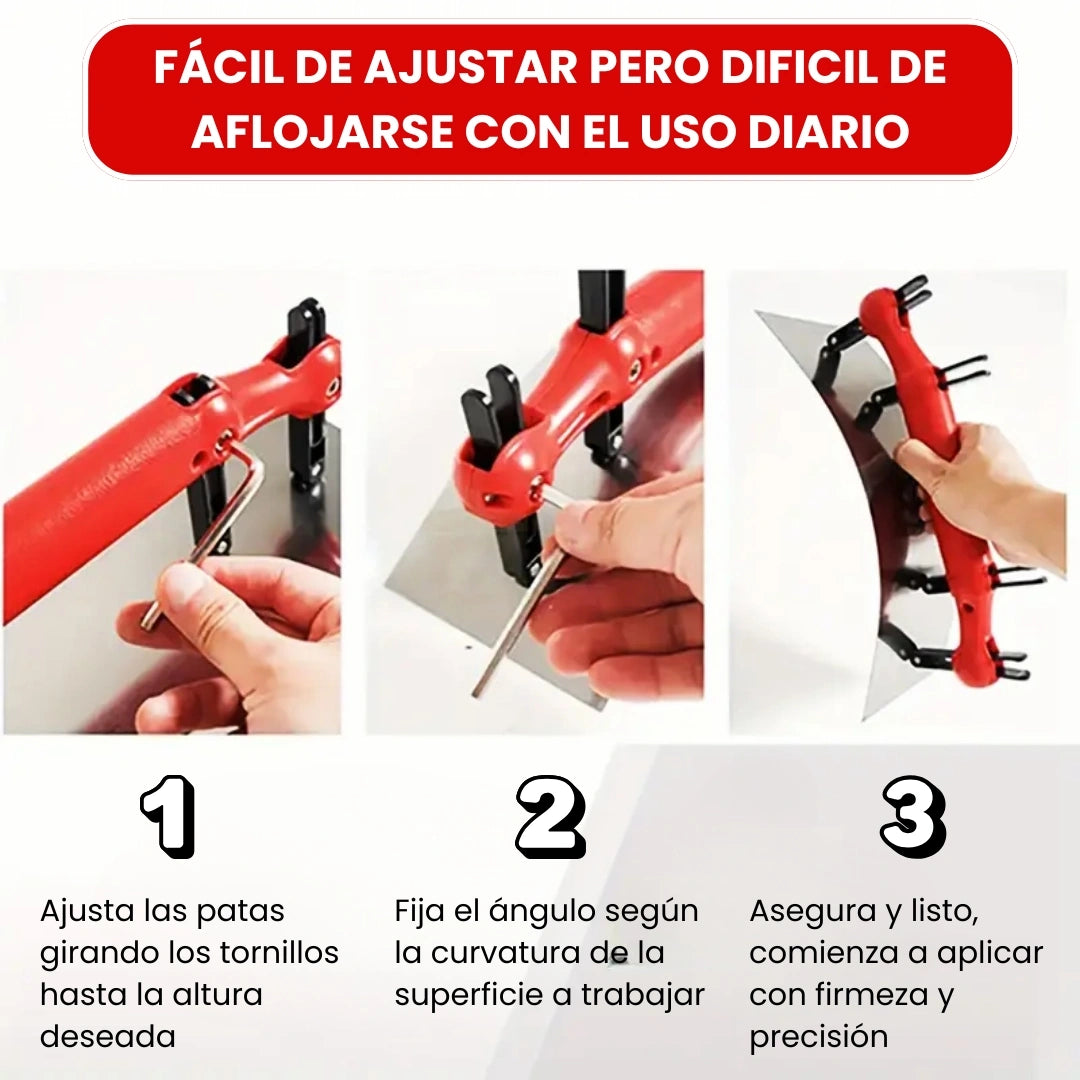 FÁCIL DE AJUSTAR PERO DIFICIL DE AFLOJARSE CON EL USO DIARIO

1

Ajusta las patas girando los tornillos hasta la altura deseada

2

Fija el ángulo según la curvatura de la superficie a trabajar

3

Asegura y listo, comienza a aplicar con firmeza y precisión