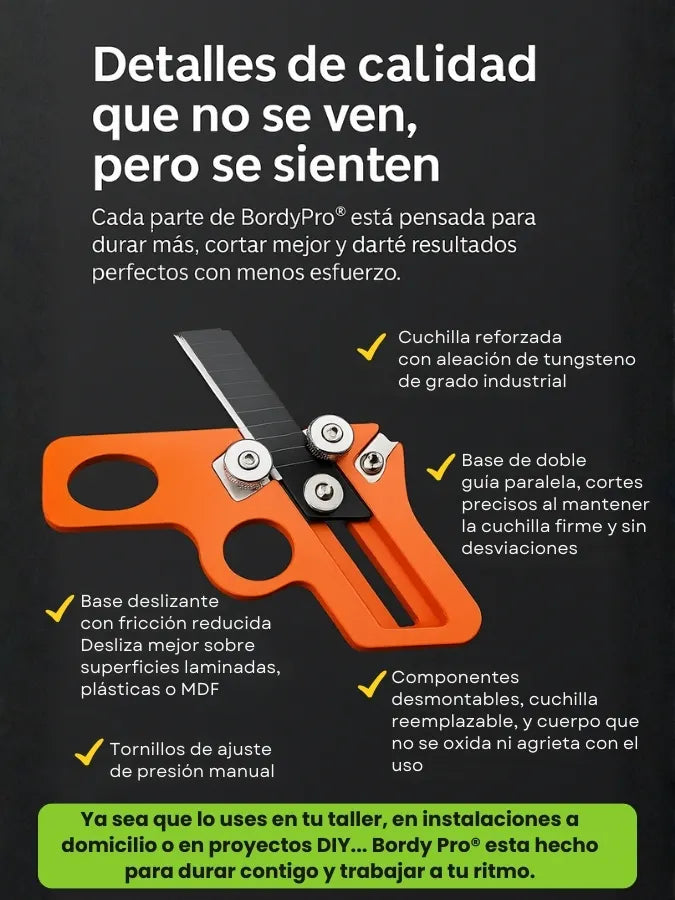 Detalles de calidad que no se ven, pero se sienten

Cada parte de BordyPro® está pensada para durar más, cortar mejor y darté resultados perfectos con menos esfuerzo.

✓ Cuchilla reforzada con aleación de tungsteno de grado industrial

✓ Base de doble guía paralela, cortes precisos al mantener la cuchilla firme y sin desviaciones

✓ Base deslizante con fricción reducida Desliza mejor sobre superficies laminadas, plásticas o MDF

✓ Componentes desmontables, cuchilla reemplazable, y cuerpo que no se oxida ni agrieta con el uso

✓ Tornillos de ajuste de presión manual

Ya sea que lo uses en tu taller, en instalaciones a domicilio o en proyectos DIY... Bordy Pro® esta hecho para durar contigo y trabajar a tu ritmo.