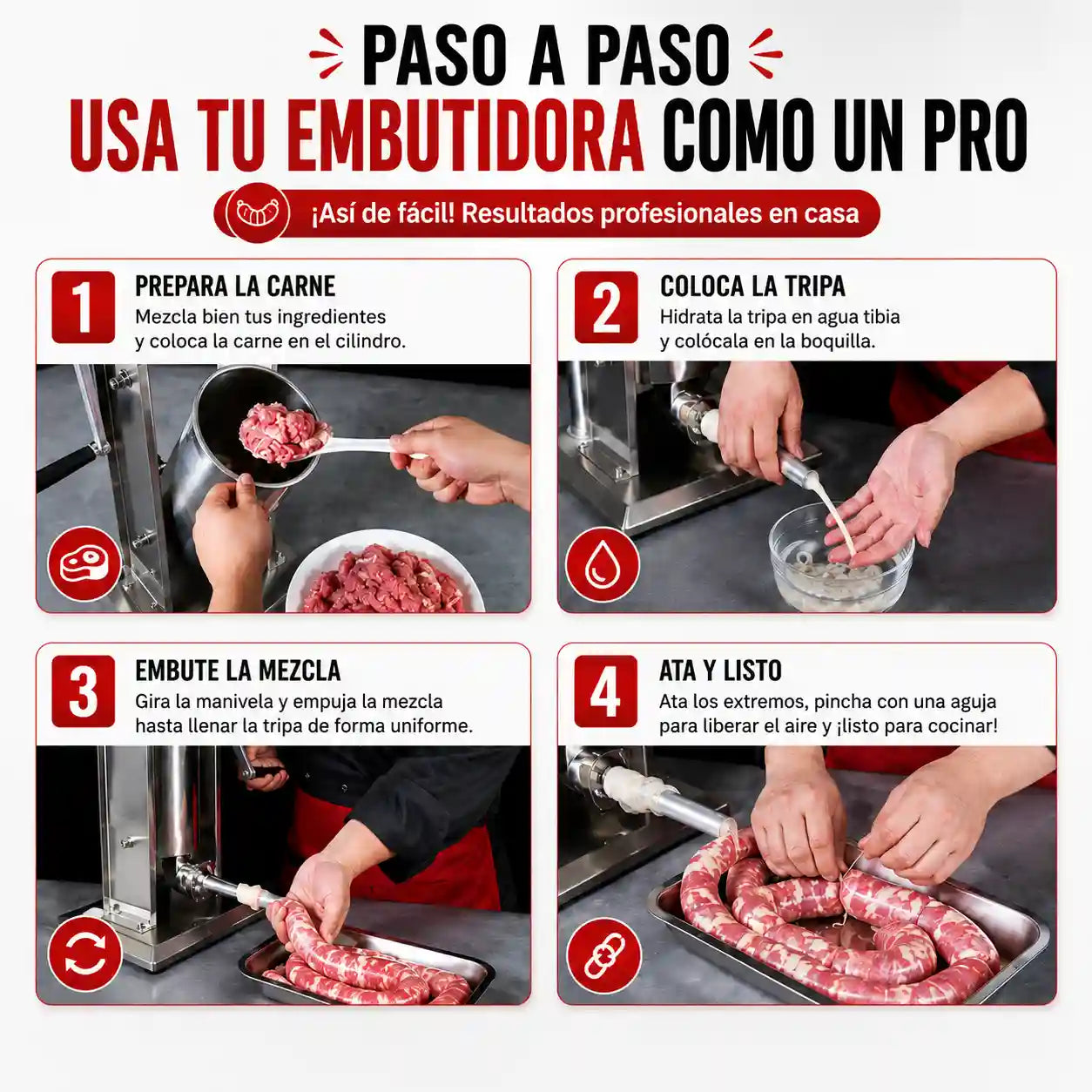 PASO A PASO
USA TU EMBUTIDORA COMO UN PRO

¡Así de fácil! Resultados profesionales en casa

1
PREPARA LA CARNE
Mezcla bien tus ingredientes y coloca la carne en el cilindro.

2
COLOCA LA TRIPA
Hidrata la tripa en agua tibia y colócala en la boquilla.

3
EMBUTE LA MEZCLA
Gira la manivela y empuja la mezcla hasta llenar la tripa de forma uniforme.

4
ATA Y LISTO
Ata los extremos, pincha con una aguja para liberar el aire y ¡listo para cocinar!