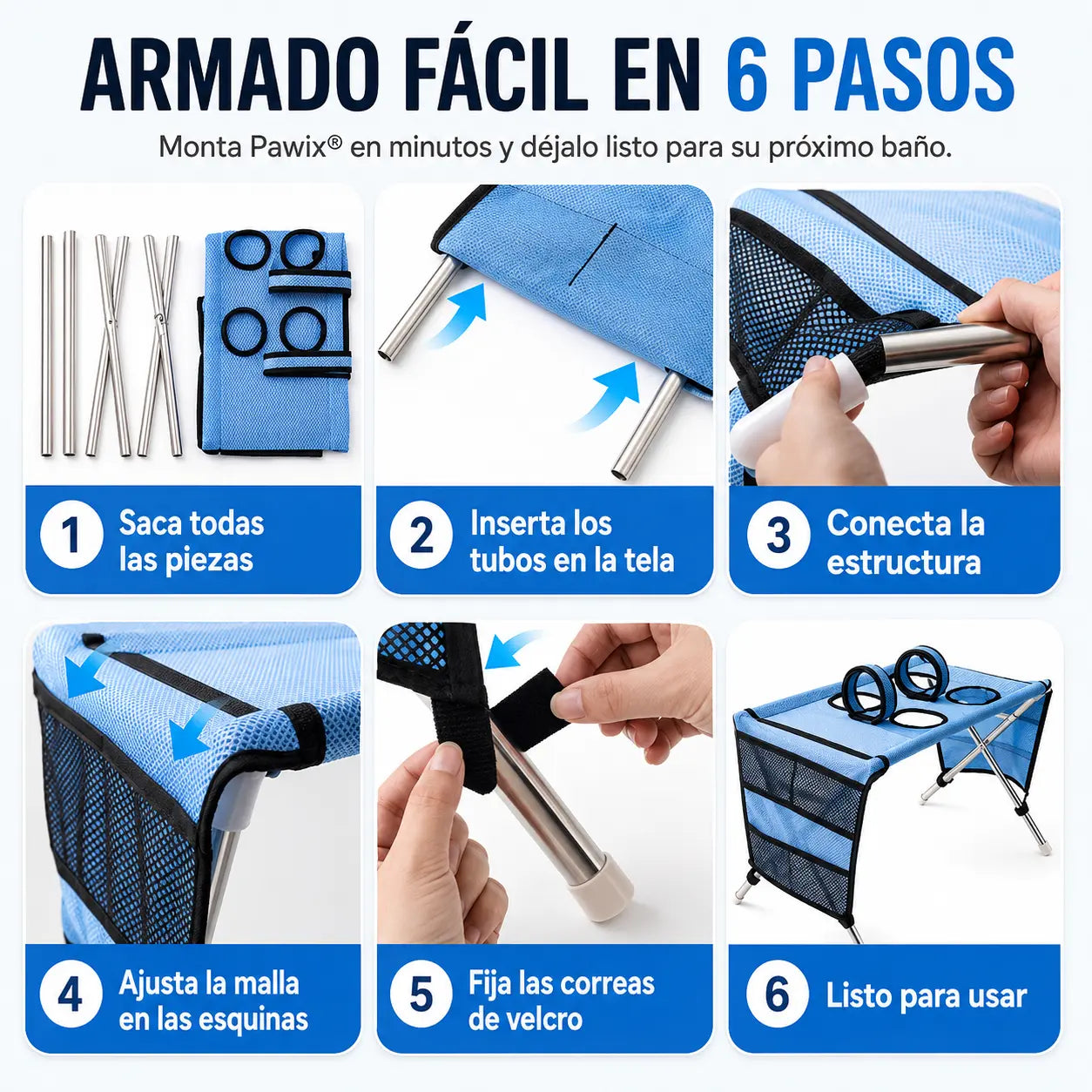 ARMADO FÁCIL EN 6 PASOS

Monta Pawix® en minutos y déjalo listo para su próximo baño.

1 Saca todas las piezas

2 Inserta los tubos en la tela

3 Conecta la estructura

4 Ajusta la malla en las esquinas

5 Fija las correas de velcro

6 Listo para usar