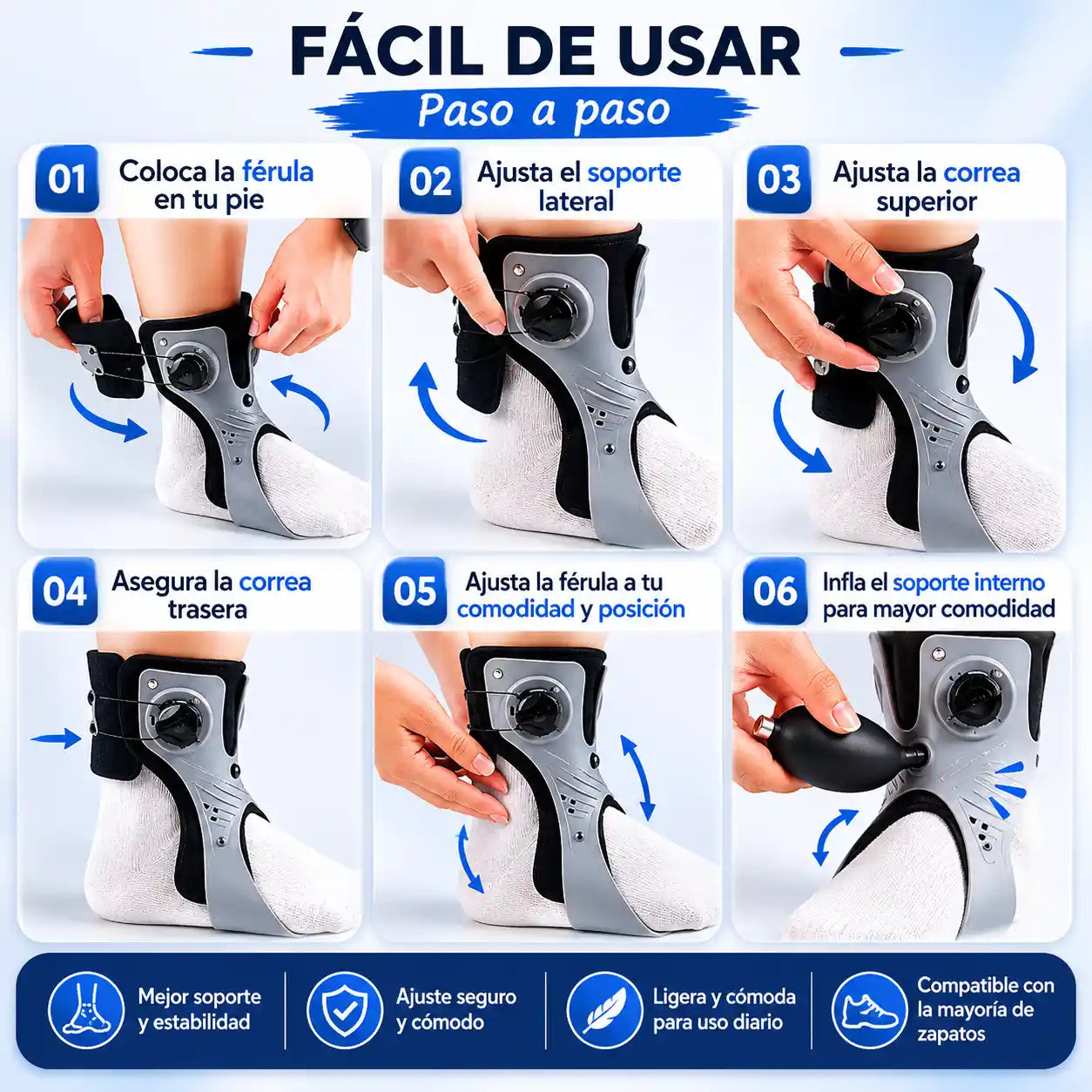 FÁCIL DE USAR

Paso a paso

01 Coloca la férula en tu pie

02 Ajusta el soporte lateral

03 Ajusta la correa superior

04 Asegura la correa trasera

05 Ajusta la férula a tu comodidad y posición

06 Infla el soporte interno para mayor comodidad

Mejor soporte y estabilidad

Ajuste seguro y cómodo

Ligera y cómoda para uso diario

Compatible con la mayoría de zapatos