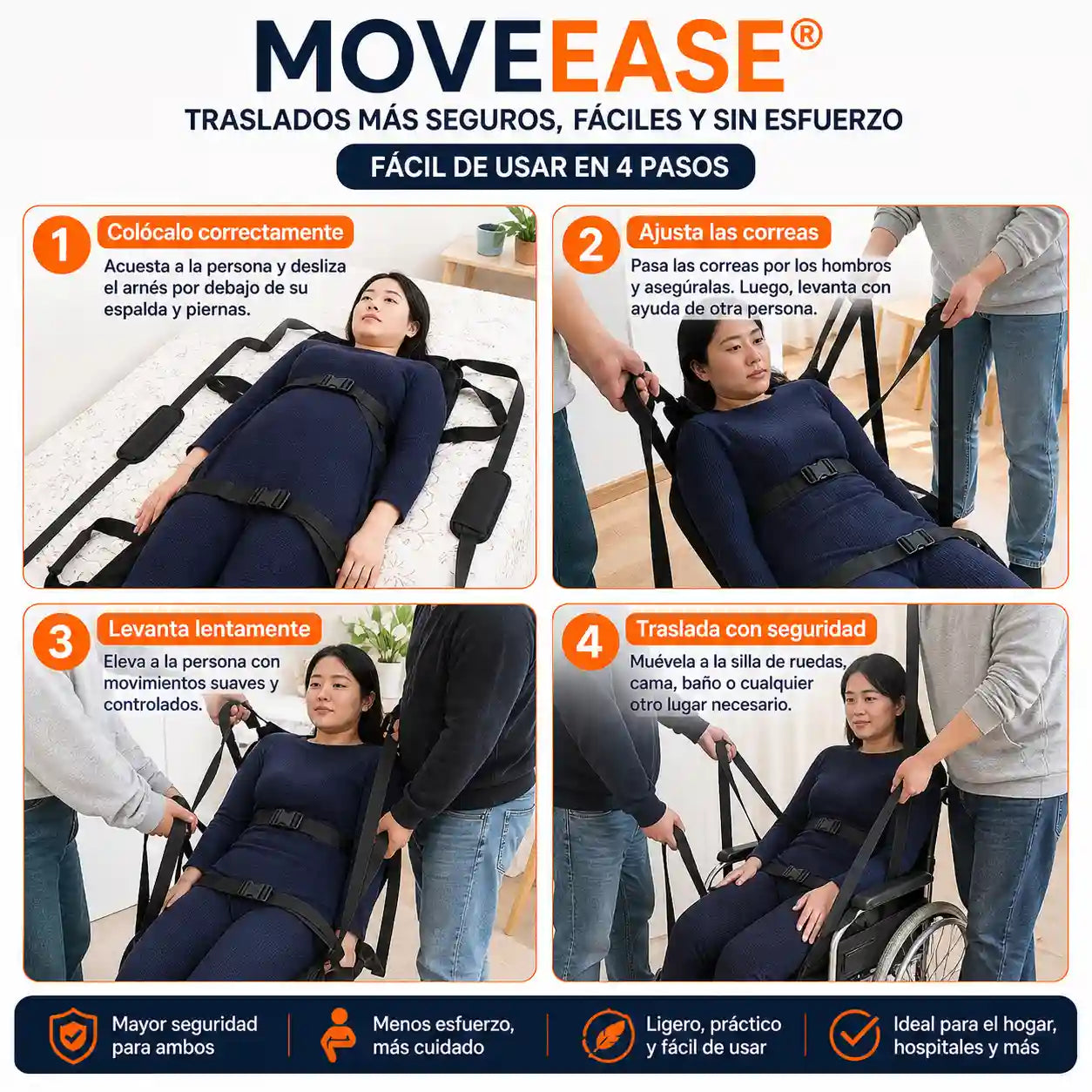 MOVEEASE®

TRASLADOS MÁS SEGUROS, FÁCILES Y SIN ESFUERZO

FÁCIL DE USAR EN 4 PASOS

1 Colócalo correctamente

Acuesta a la persona y desliza el arnés por debajo de su espalda y piernas.

2 Ajusta las correas

Pasa las correas por los hombros y asegúralas. Luego, levanta con ayuda de otra persona.

3 Levanta lentamente

Eleva a la persona con movimientos suaves y controlados.

4 Traslada con seguridad

Muévela a la silla de ruedas, cama, baño o cualquier otro lugar necesario.

Mayor seguridad para ambos

Menos esfuerzo, más cuidado

Ligero, práctico y fácil de usar

Ideal para el hogar, hospitales y más