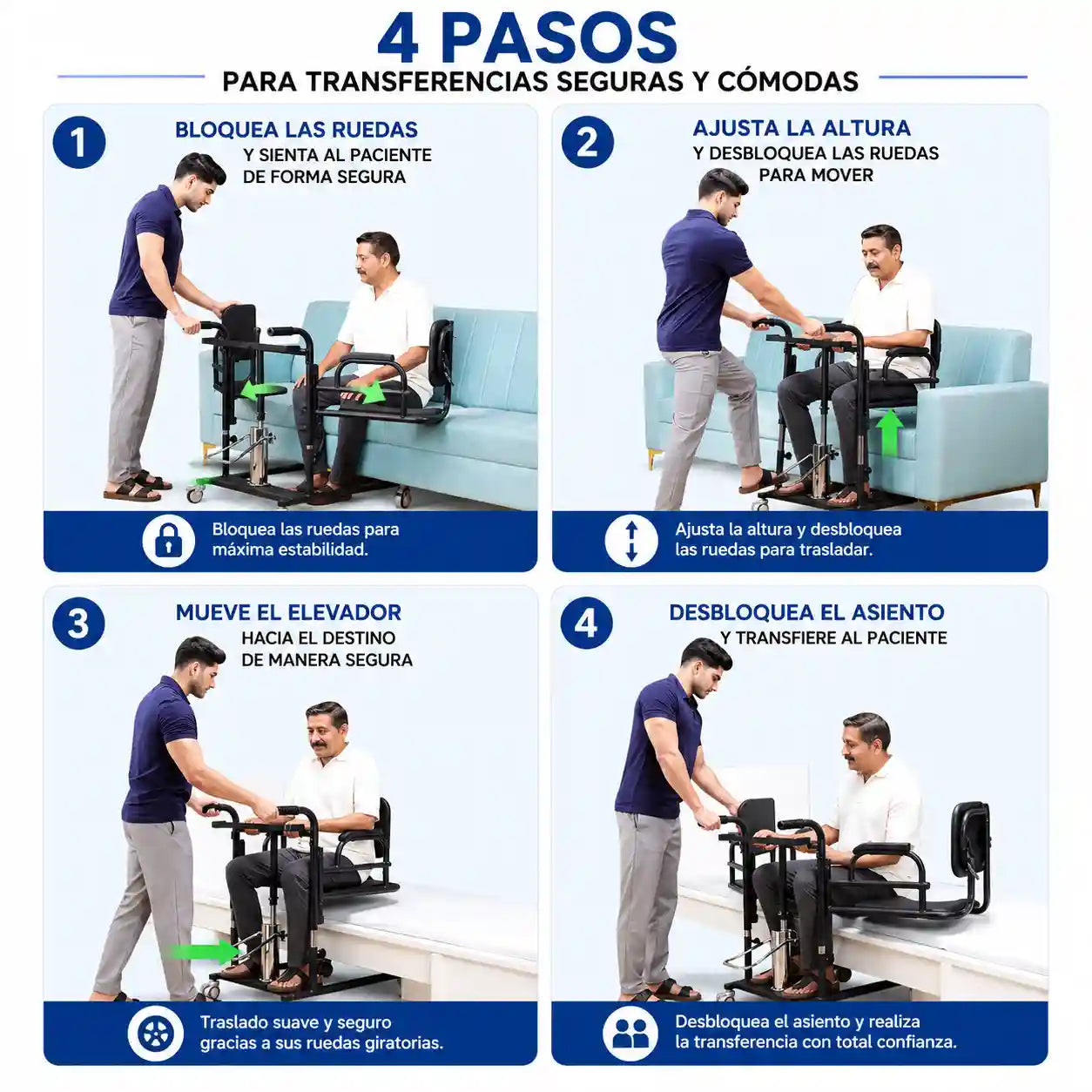 4 PASOS
PARA TRANSFERENCIAS SEGURAS Y CÓMODAS

1
BLOQUEA LAS RUEDAS
Y SIENTA AL PACIENTE DE FORMA SEGURA

Bloquea las ruedas para máxima estabilidad.

2
AJUSTA LA ALTURA
Y DESBLOQUEA LAS RUEDAS PARA MOVER

Ajusta la altura y desbloquea las ruedas para trasladar.

3
MUEVE EL ELEVADOR
HACIA EL DESTINO DE MANERA SEGURA

Traslado suave y seguro gracias a sus ruedas giratorias.

4
DESBLOQUEA EL ASIENTO
Y TRANSFIERE AL PACIENTE

Desbloquea el asiento y realiza la transferencia con total confianza.