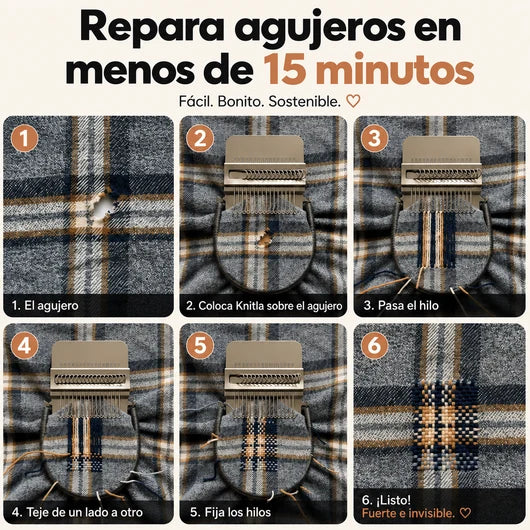 Repara agujeros en menos de 15 minutos

Fácil. Bonito. Sostenible. ♡

1

1. El agujero

2

2. Coloca Knitla sobre el agujero

3

3. Pasa el hilo

4

4. Teje de un lado a otro

5

5. Fija los hilos

6

6. ¡Listo!
Fuerte e invisible. ♡