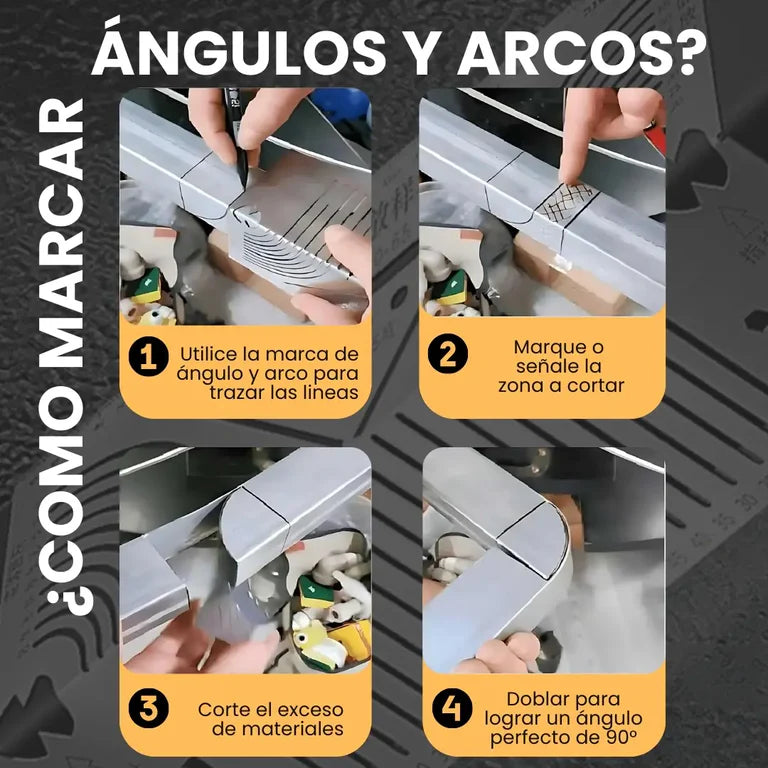 ¿COMO MARCAR ÁNGULOS Y ARCOS?

1 Utilice la marca de ángulo y arco para trazar las lineas

2 Marque o señale la zona a cortar

3 Corte el exceso de materiales

4 Doblar para lograr un ángulo perfecto de 90º